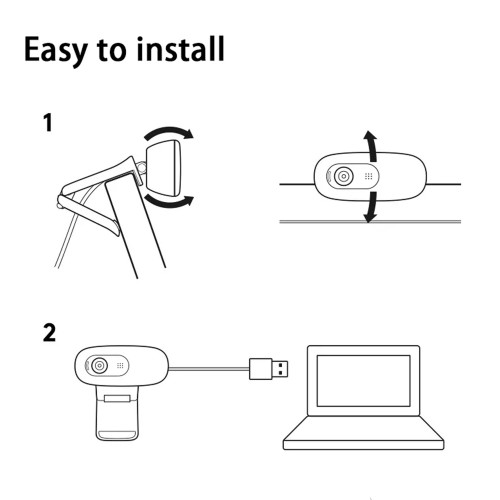 Easy to install

1

2